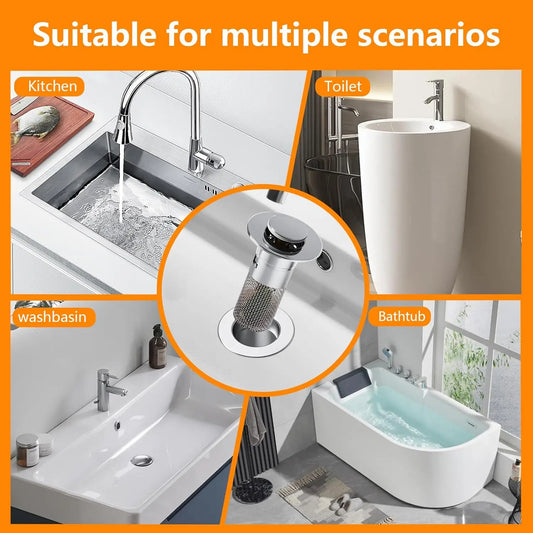 Suitable for multiple scenarios

Kitchen

Toilet

washbasin

Bathtub