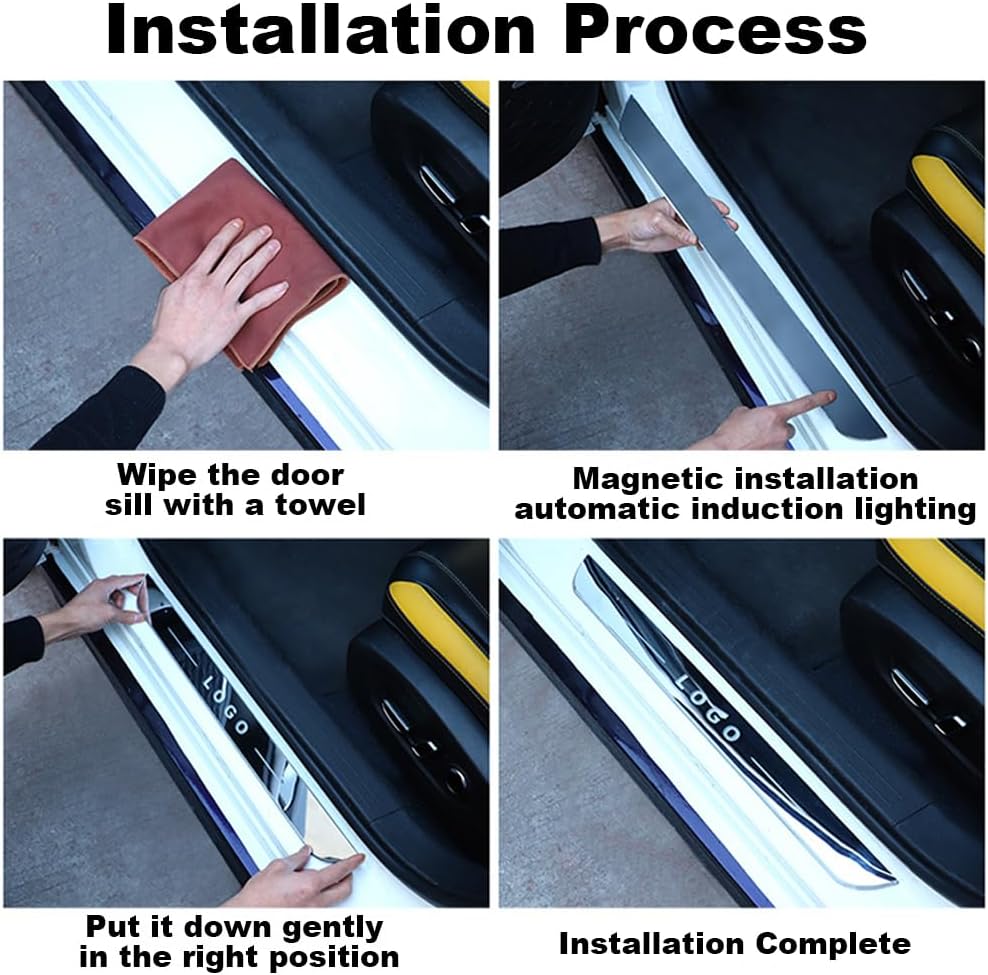 Installation Process

Wipe the door sill with a towel

Magnetic installation automatic induction lighting

LOGO

Put it down gently in the right position

LOGO

Installation Complete