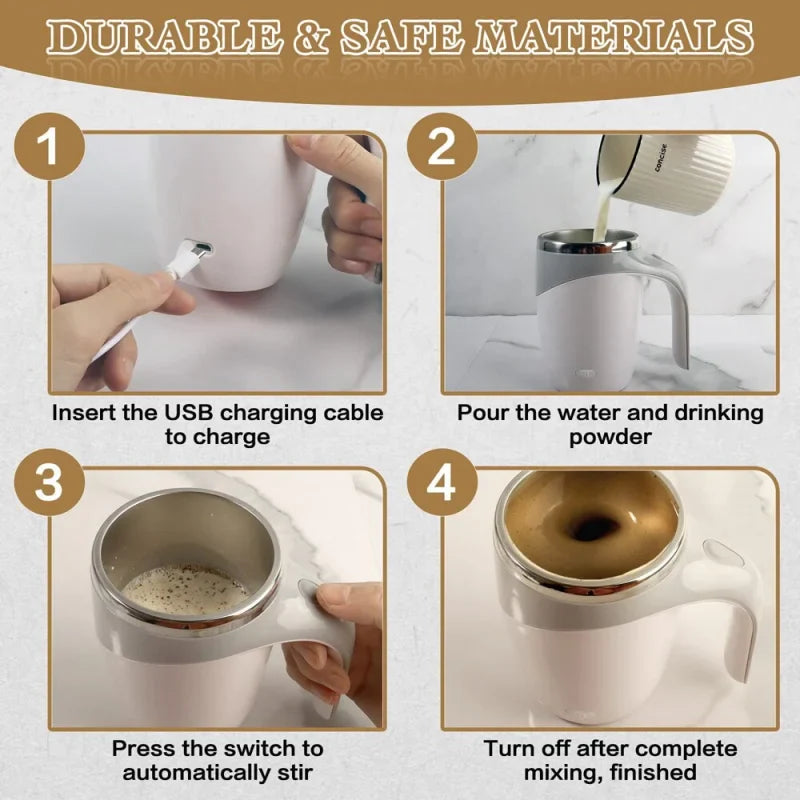 DURABLE & SAFE MATERIALS

1

Insert the USB charging cable to charge

2

concise

Pour the water and drinking powder

3

Press the switch to automatically stir

4

Turn off after complete mixing, finished