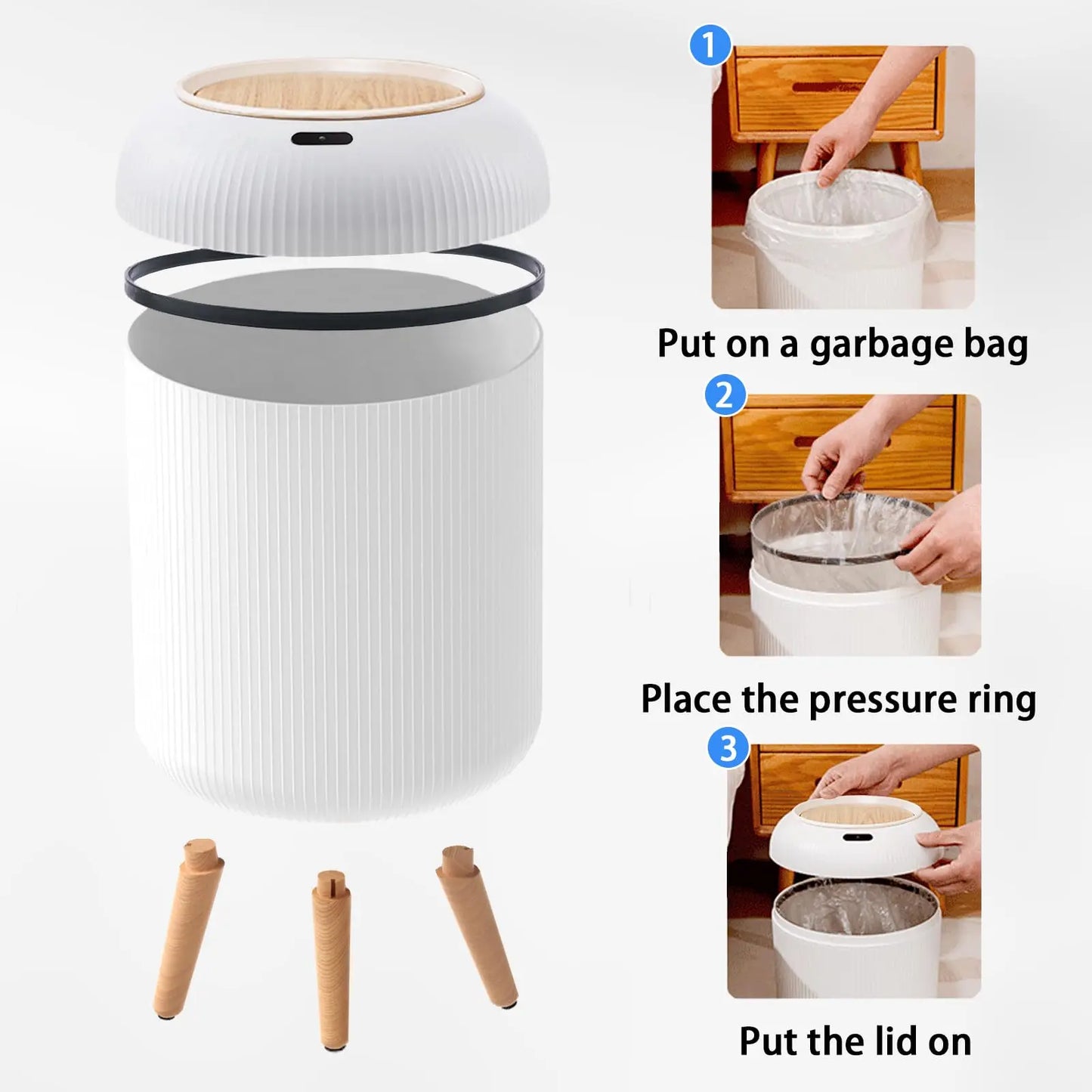 1
Put on a garbage bag
2
Place the pressure ring
3
Put the lid on