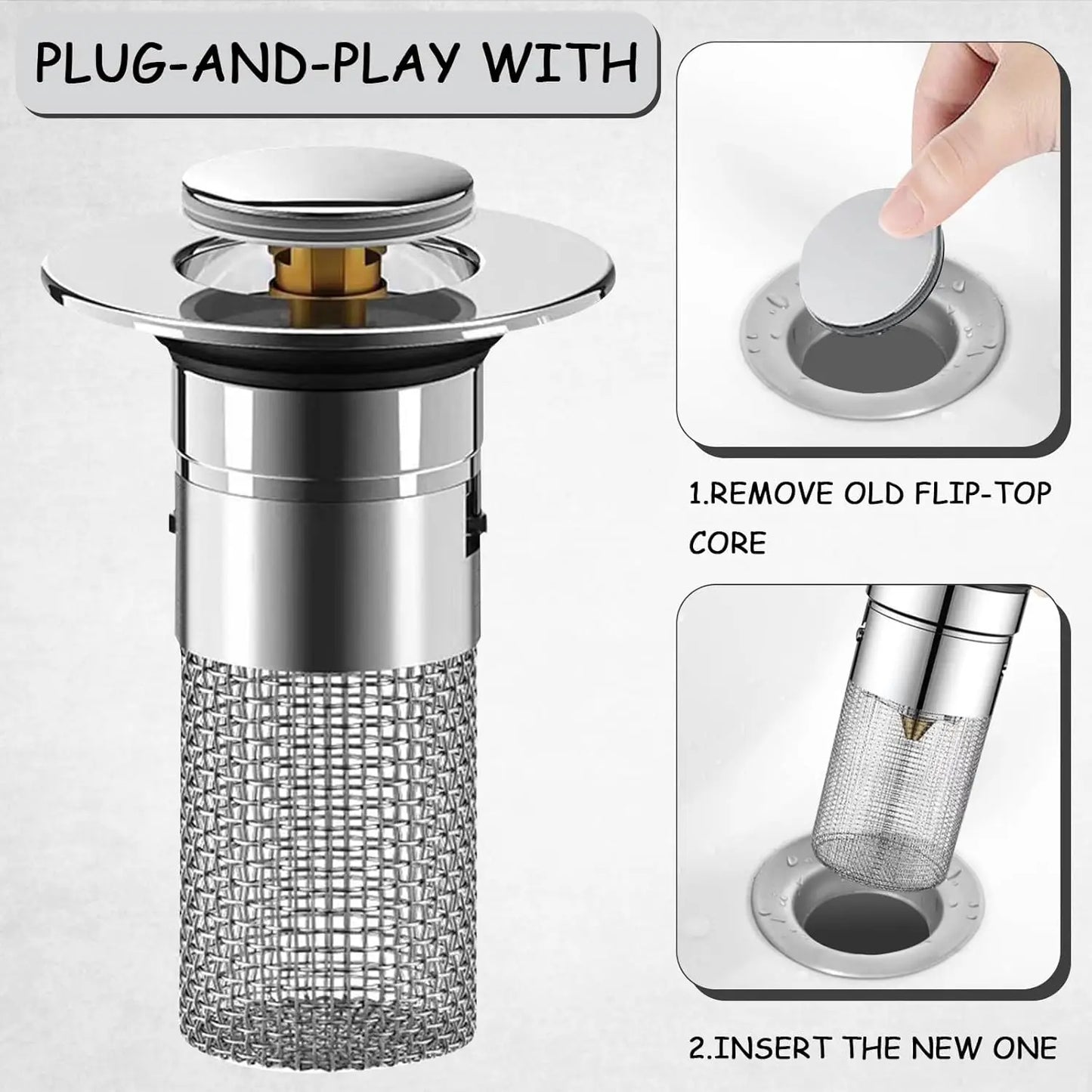 PLUG-AND-PLAY WITH

1.REMOVE OLD FLIP-TOP CORE

2.INSERT THE NEW ONE