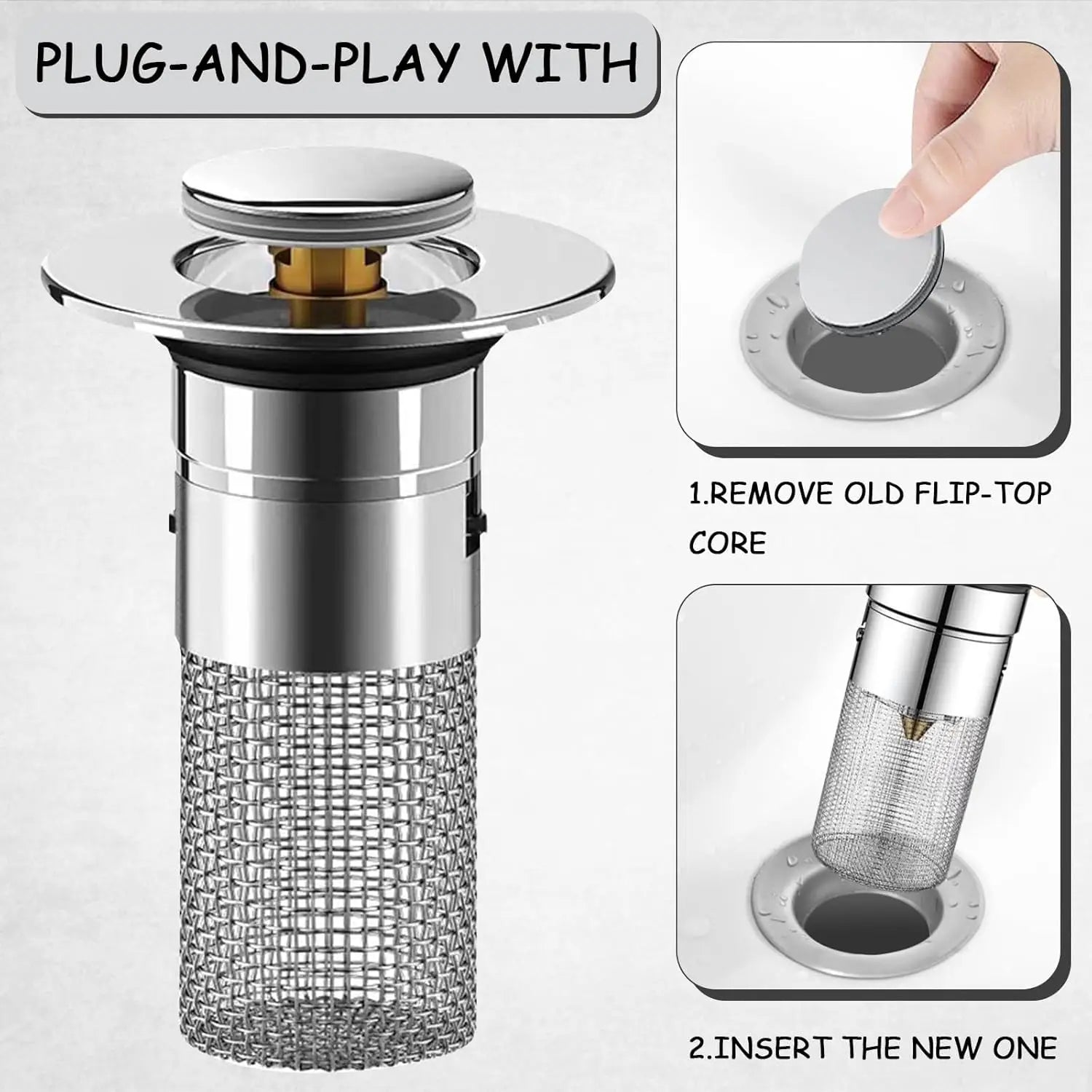 PLUG-AND-PLAY WITH

1.REMOVE OLD FLIP-TOP CORE

2.INSERT THE NEW ONE